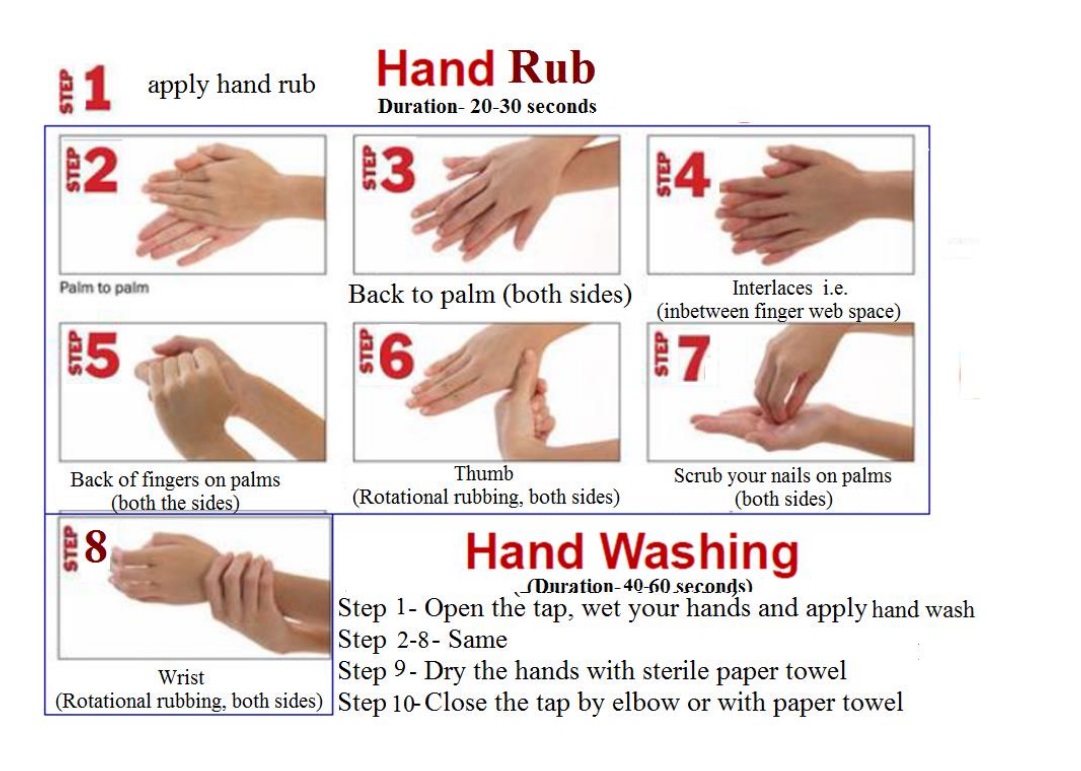 STEP 1 apply hand rub

Hand Rub
Duration- 20-30 seconds

STEP 2
Palm to palm

STEP 3
Back to palm (both sides)

STEP 4
Interlaces i.e. (inbetween finger web space)

STEP 5
Back of fingers on palms (both the sides)

STEP 6
Thumb (Rotational rubbing, both sides)

STEP 7
Scrub your nails on palms (both sides)

STEP 8
Wrist (Rotational rubbing, both sides)

Hand Washing
(Duration- 40-60 seconds)

Step 1- Open the tap, wet your hands and apply hand wash
Step 2-8- Same
Step 9- Dry the hands with sterile paper towel
Step 10- Close the tap by elbow or with paper towel